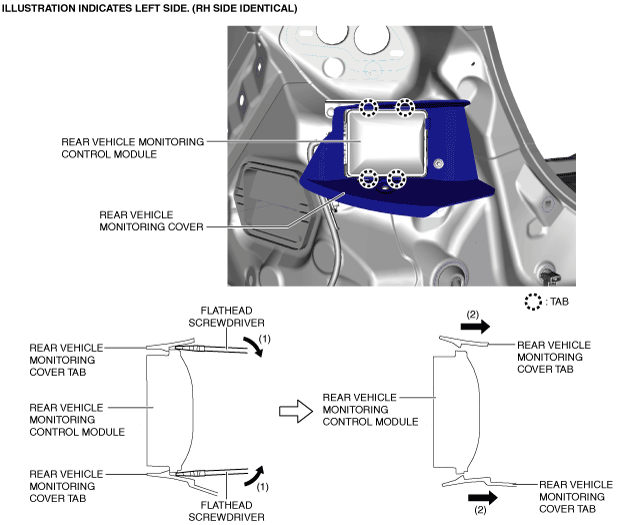 ILLUSTRATION INDICATES LEFT SIDE. (RH SIDE IDENTICAL)

REAR VEHICLE MONITORING CONTROL MODULE

REAR VEHICLE MONITORING COVER

: TAB

FLATHEAD SCREWDRIVER

(1)

REAR VEHICLE MONITORING COVER TAB

REAR VEHICLE MONITORING CONTROL MODULE

REAR VEHICLE MONITORING COVER TAB

(1)

FLATHEAD SCREWDRIVER

(2)

REAR VEHICLE MONITORING COVER TAB

REAR VEHICLE MONITORING CONTROL MODULE

REAR VEHICLE MONITORING COVER TAB

(2)