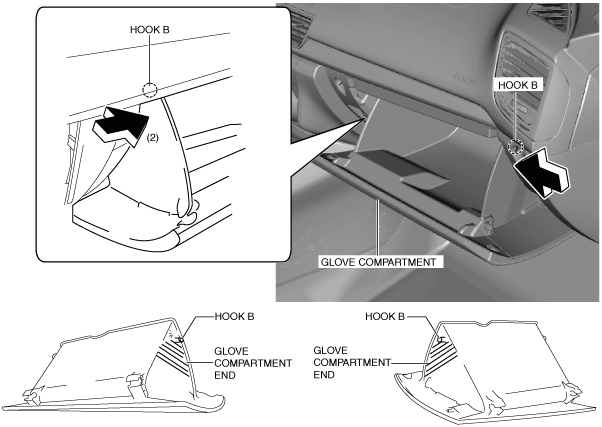 HOOK B

(2)

HOOK B

GLOVE COMPARTMENT

HOOK B

GLOVE COMPARTMENT END

HOOK B

GLOVE COMPARTMENT END