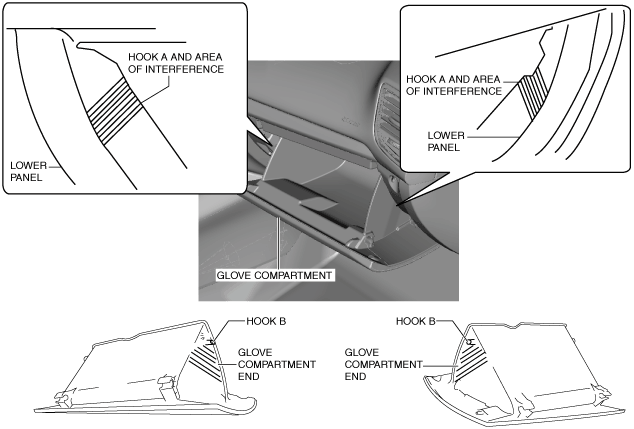 HOOK A AND AREA OF INTERFERENCE

LOWER PANEL

HOOK A AND AREA OF INTERFERENCE

LOWER PANEL

GLOVE COMPARTMENT

HOOK B

GLOVE COMPARTMENT END

HOOK B

GLOVE COMPARTMENT END