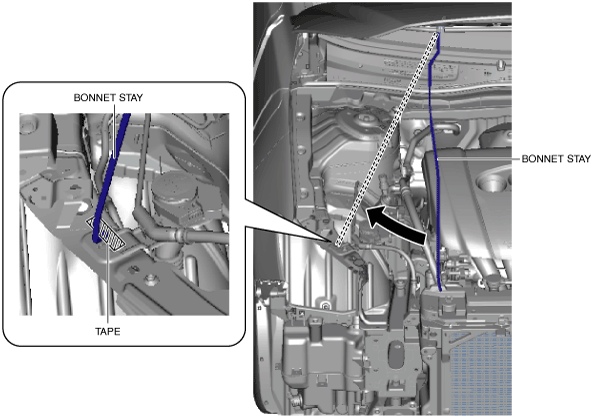 BONNET STAY

TAPE

BONNET STAY