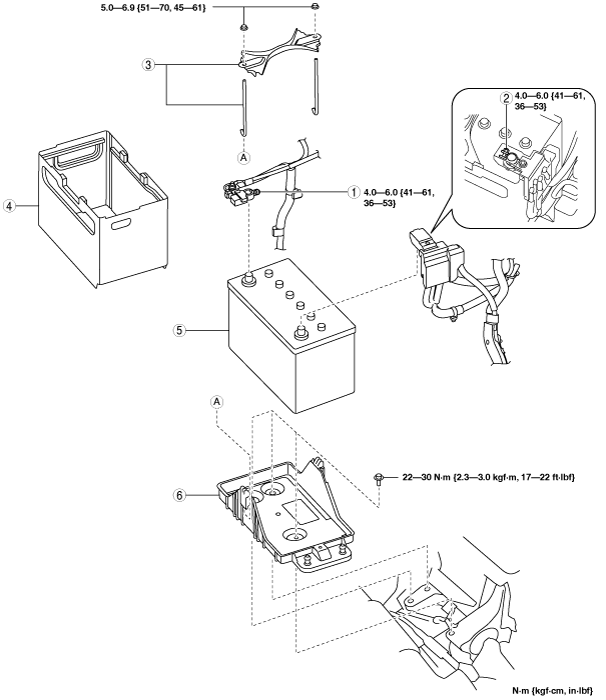 5.0—6.9 {51—70, 45—61}

3

2 4.0—6.0 {41—61, 36—53}

A

4

1 4.0—6.0 {41—61, 36—53}

5

A

22—30 N·m {2.3—3.0 kgf·m, 17—22 ft·lbf}

6

N·m {kgf·cm, in·lbf}