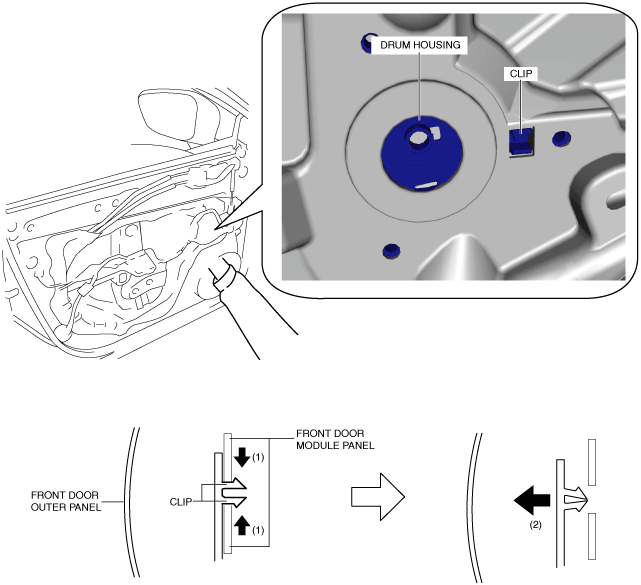 DRUM HOUSING

CLIP

FRONT DOOR MODULE PANEL

(1)

FRONT DOOR OUTER PANEL

CLIP

(1)

(2)