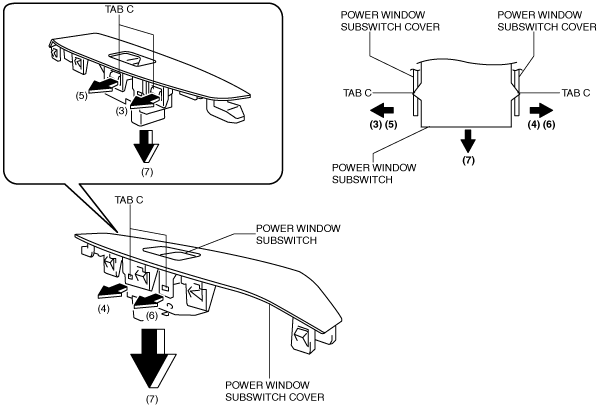 TAB C

(5)

(3)

(7)

POWER WINDOW SUBSWITCH COVER

POWER WINDOW SUBSWITCH COVER

TAB C

TAB C

(3) (5)

(4) (6)

(7)

POWER WINDOW SUBSWITCH

TAB C

POWER WINDOW SUBSWITCH

(4)

(6)

(7)

POWER WINDOW SUBSWITCH COVER