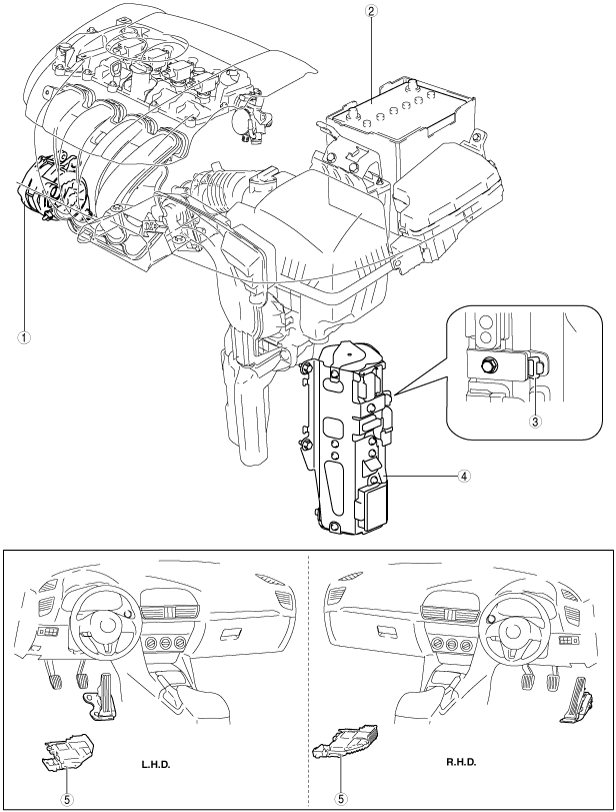 2
1
3
4
L.H.D.
5
R.H.D.
5