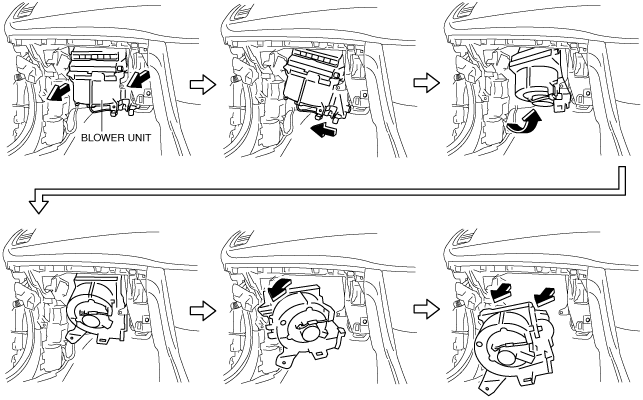 BLOWER UNIT