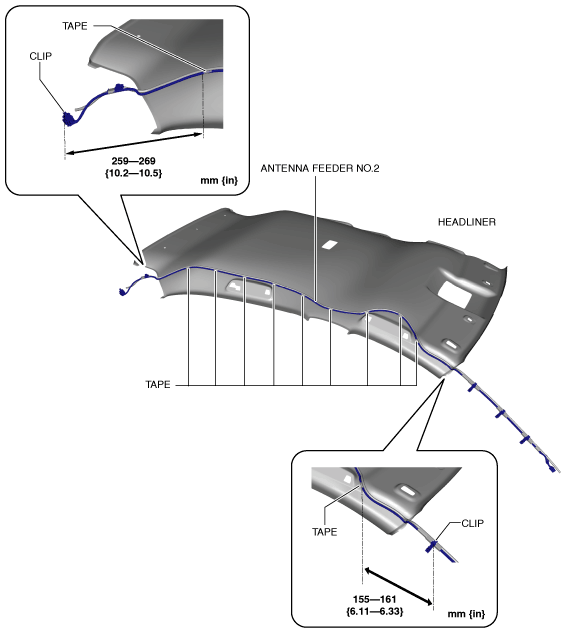 TAPE

CLIP

259—269
{10.2—10.5}

mm {in}

ANTENNA FEEDER NO.2

HEADLINER

TAPE

TAPE

CLIP

155—161
{6.11—6.33}

mm {in}