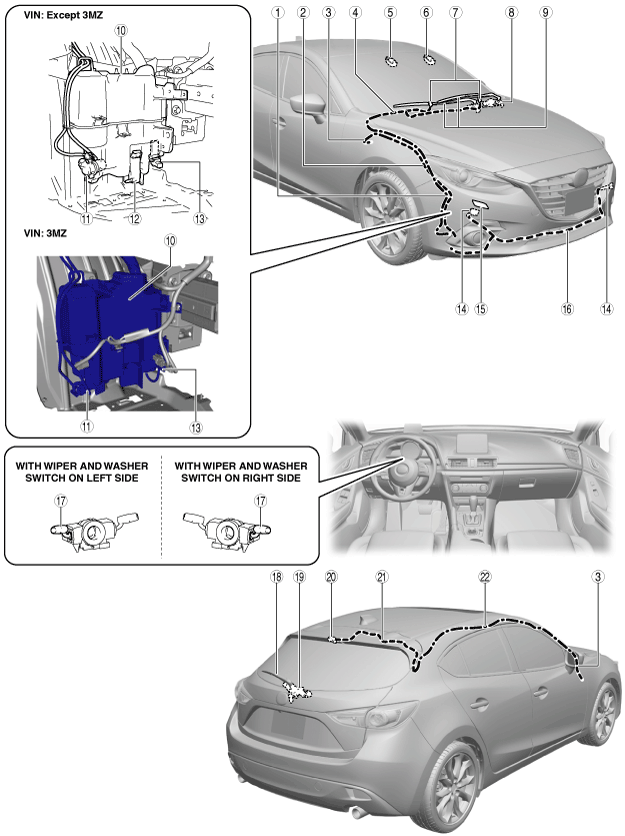 VIN: Except 3MZ

10

11

12

13

VIN: 3MZ

10

11

13

1 2 3 4 5 6 7 8 9

14 15 16 14

WITH WIPER AND WASHER SWITCH ON LEFT SIDE

17

WITH WIPER AND WASHER SWITCH ON RIGHT SIDE

17

18 19 20 21 22 3