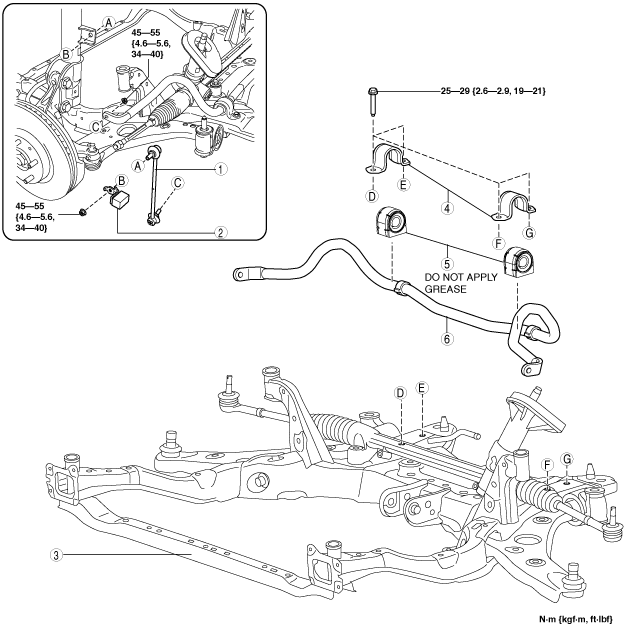 A
B
45—55 {4.6—5.6, 34—40}
C
A
1
B
C
45—55 {4.6—5.6, 34—40}
2
25—29 {2.6—2.9, 19—21}
D
E
4
F
G
5
DO NOT APPLY GREASE
6
D
E
F
G
3
N·m {kgf·m, ft·lbf}