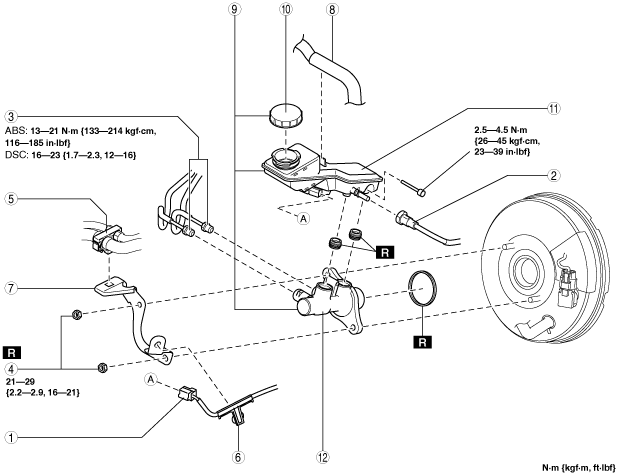 9
10
8
3
ABS: 13—21 N·m {133—214 kgf·cm, 116—185 in·lbf}
DSC: 16—23 {1.7—2.3, 12—16}
11
2.5—4.5 N·m {26—45 kgf·cm, 23—39 in·lbf}
2
5
A
R
7
R
R
4
21—29 {2.2—2.9, 16—21}
A
1
6
12
N·m {kgf·m, ft·lbf}