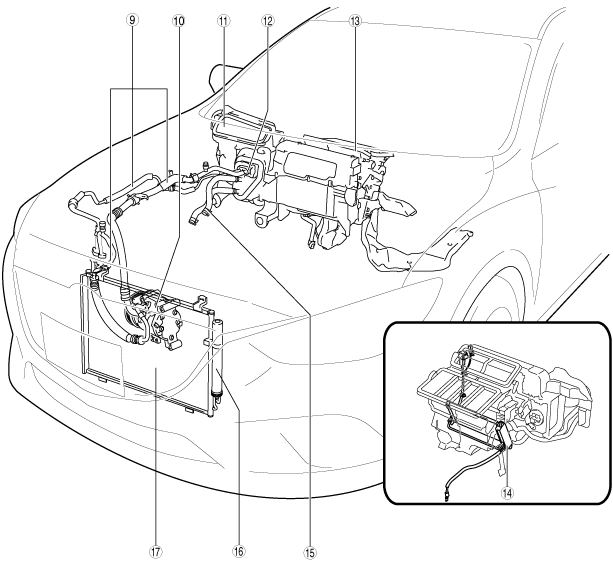 9
10
11
12
13
14
17
16
15