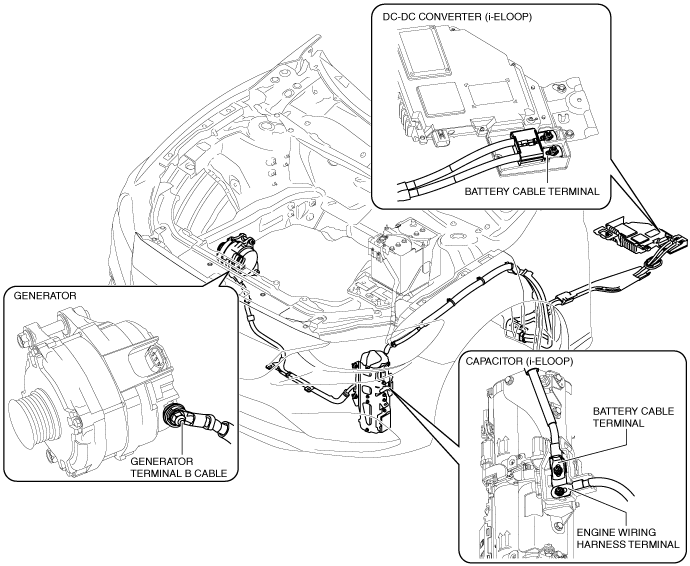 DC-DC CONVERTER (i-ELOOP)

BATTERY CABLE TERMINAL

GENERATOR

GENERATOR TERMINAL B CABLE

CAPACITOR (i-ELOOP)

BATTERY CABLE TERMINAL

ENGINE WIRING HARNESS TERMINAL