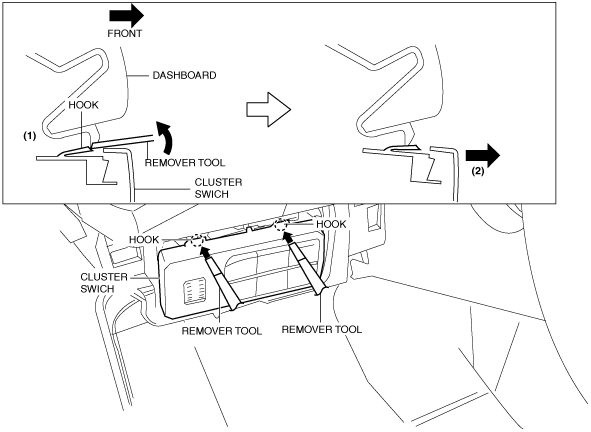 FRONT

DASHBOARD

HOOK

(1)

REMOVER TOOL

CLUSTER SWICH

(2)

HOOK

HOOK

CLUSTER SWICH

REMOVER TOOL

REMOVER TOOL