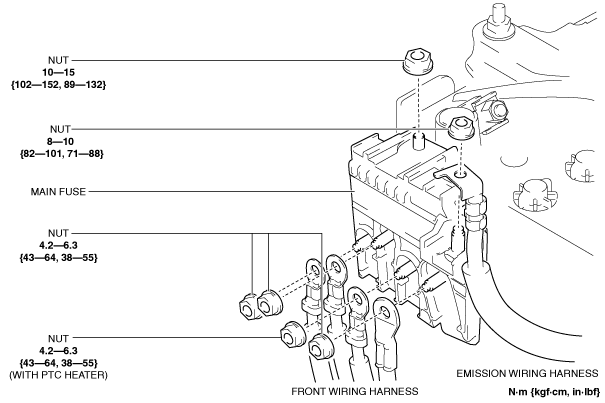 NUT
10—15
{102—152, 89—132}

NUT
8—10
{82—101, 71—88}

MAIN FUSE

NUT
4.2—6.3
{43—64, 38—55}

NUT
4.2—6.3
{43—64, 38—55}
(WITH PTC HEATER)

FRONT WIRING HARNESS

EMISSION WIRING HARNESS

N·m {kgf·cm, in·lbf}