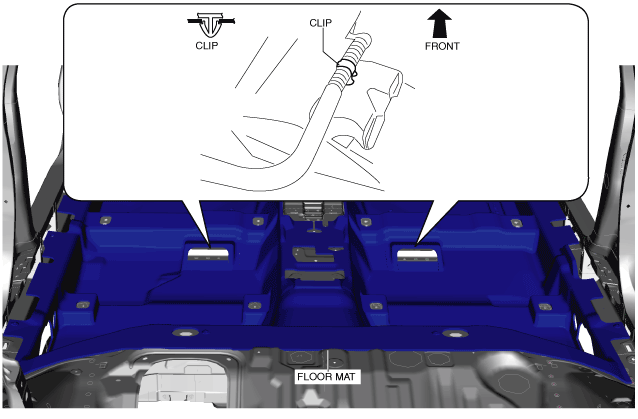 CLIP

CLIP

FRONT

FLOOR MAT