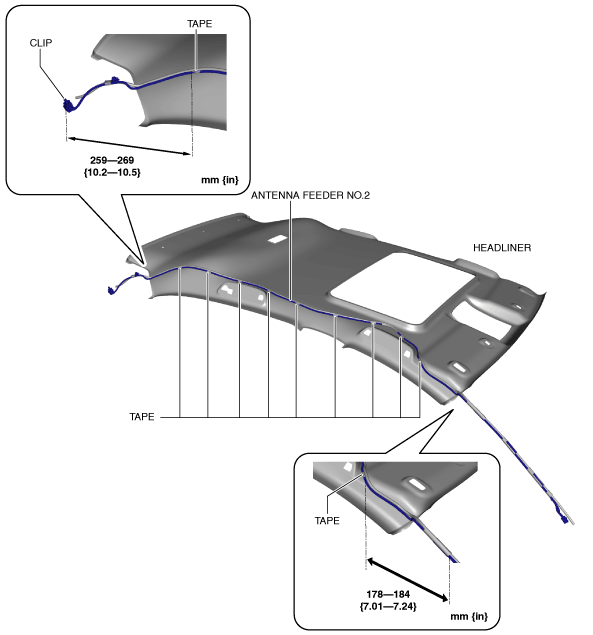 TAPE
CLIP
259—269
{10.2—10.5}
mm {in}
ANTENNA FEEDER NO.2
HEADLINER
TAPE
TAPE
178—184
{7.01—7.24}
mm {in}