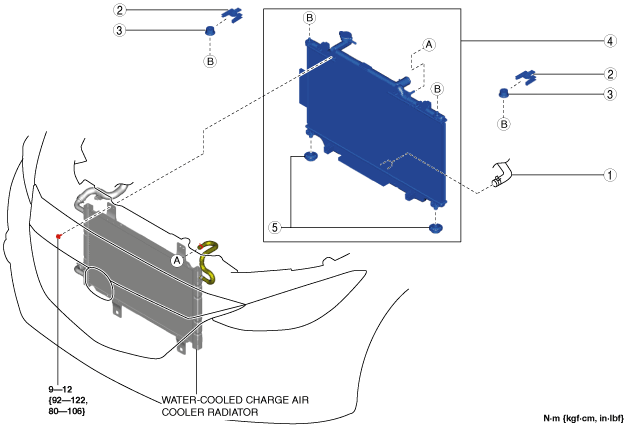 2
3
B
B
A
B
4
2
3
B
1
5
A
9—12
{92—122,
80—106}
WATER-COOLED CHARGE AIR
COOLER RADIATOR
N·m {kgf·cm, in·lbf}