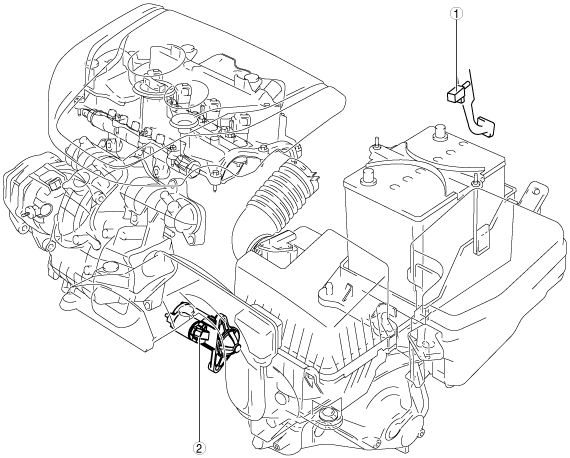 1
2