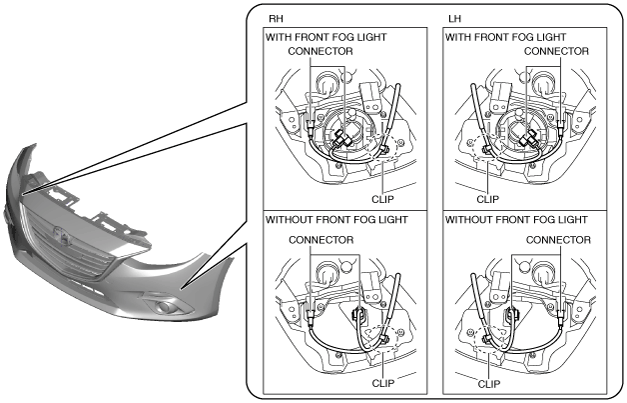 RH

WITH FRONT FOG LIGHT
CONNECTOR
CLIP

WITHOUT FRONT FOG LIGHT
CONNECTOR
CLIP

LH

WITH FRONT FOG LIGHT
CONNECTOR
CLIP

WITHOUT FRONT FOG LIGHT
CONNECTOR
CLIP