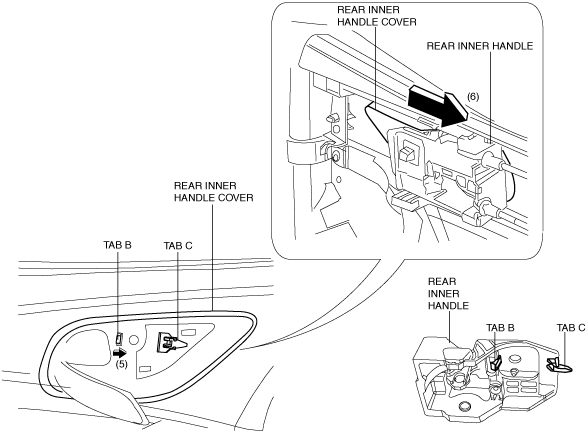 REAR INNER HANDLE COVER

REAR INNER HANDLE

(6)

REAR INNER HANDLE COVER

TAB B

TAB C

(5)

REAR INNER HANDLE

TAB B

TAB C