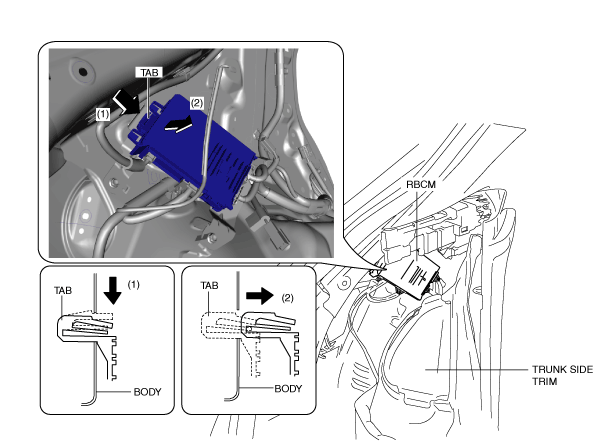 TAB
(1)
(2)
RBCM
TAB
(1)
BODY
TAB
(2)
BODY
TRUNK SIDE TRIM