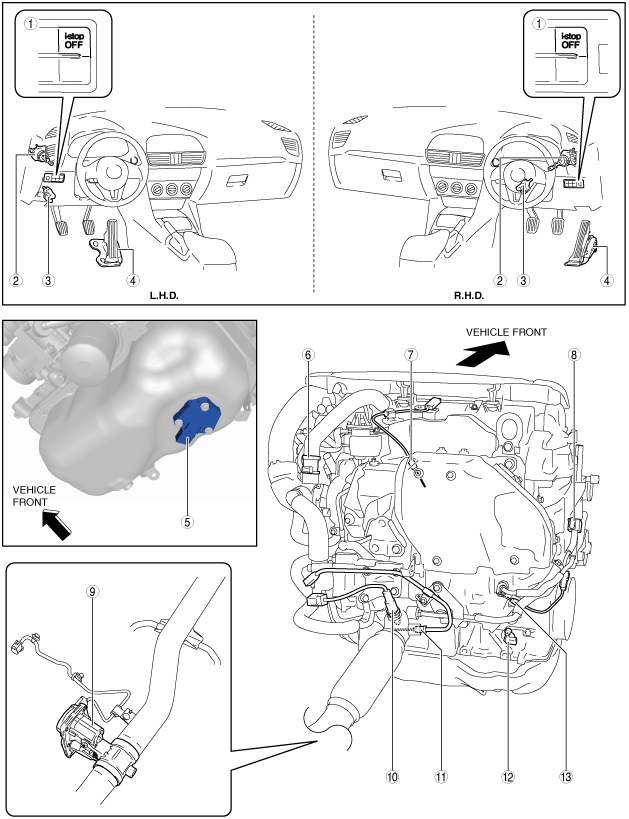 1
i-stop OFF
2
3
4
L.H.D.

1
i-stop OFF
2
3
4
R.H.D.

VEHICLE FRONT
5

VEHICLE FRONT
6
7
8
9
10
11
12
13