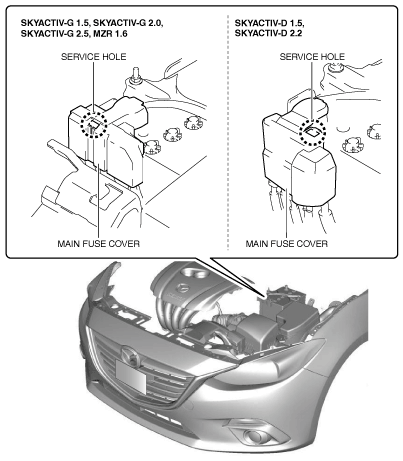 SKYACTIV-G 1.5, SKYACTIV-G 2.0, SKYACTIV-G 2.5, MZR 1.6

SERVICE HOLE

MAIN FUSE COVER

SKYACTIV-D 1.5, SKYACTIV-D 2.2

SERVICE HOLE

MAIN FUSE COVER