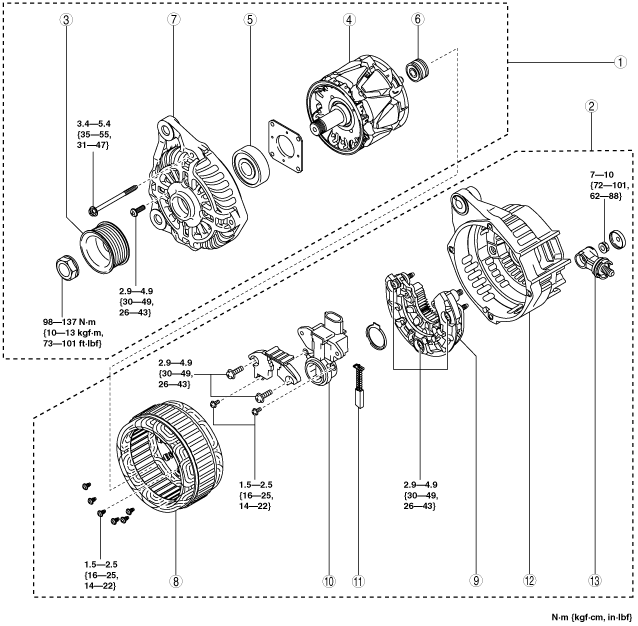 3
7
5
4
6
1
2
3.4—5.4 {35—55, 31—47}
7—10 {72—101, 62—88}
2.9—4.9 {30—49, 26—43}
98—137 N·m {10—13 kgf·m, 73—101 ft·lbf}
2.9—4.9 {30—49, 26—43}
1.5—2.5 {16—25, 14—22}
2.9—4.9 {30—49, 26—43}
1.5—2.5 {16—25, 14—22}
8
10
11
9
12
13
N·m {kgf·cm, in·lbf}