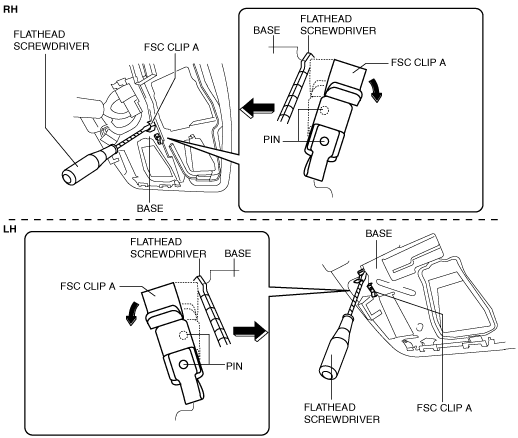 RH

FLATHEAD SCREWDRIVER

FSC CLIP A

BASE

BASE

FLATHEAD SCREWDRIVER

FSC CLIP A

PIN

LH

FLATHEAD SCREWDRIVER

BASE

FSC CLIP A

PIN

BASE

FLATHEAD SCREWDRIVER

FSC CLIP A