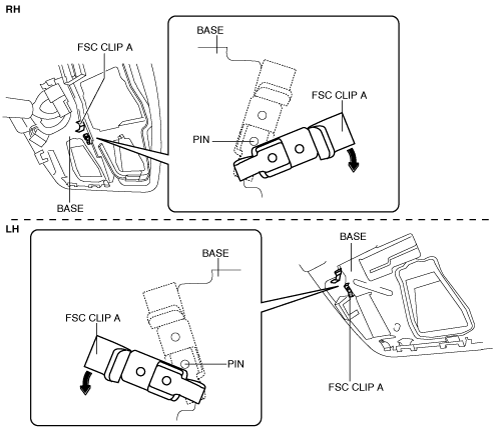 RH

FSC CLIP A

BASE

BASE

FSC CLIP A

PIN

LH

BASE

FSC CLIP A

PIN

BASE

FSC CLIP A