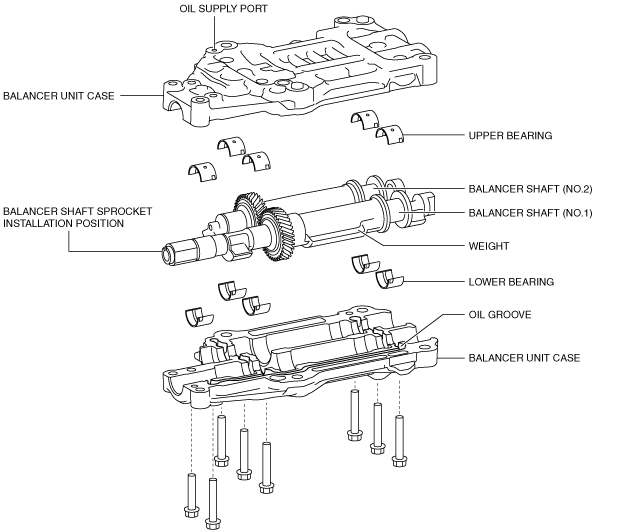 OIL SUPPLY PORT

BALANCER UNIT CASE

UPPER BEARING

BALANCER SHAFT (NO.2)

BALANCER SHAFT SPROCKET INSTALLATION POSITION

BALANCER SHAFT (NO.1)

WEIGHT

LOWER BEARING

OIL GROOVE

BALANCER UNIT CASE