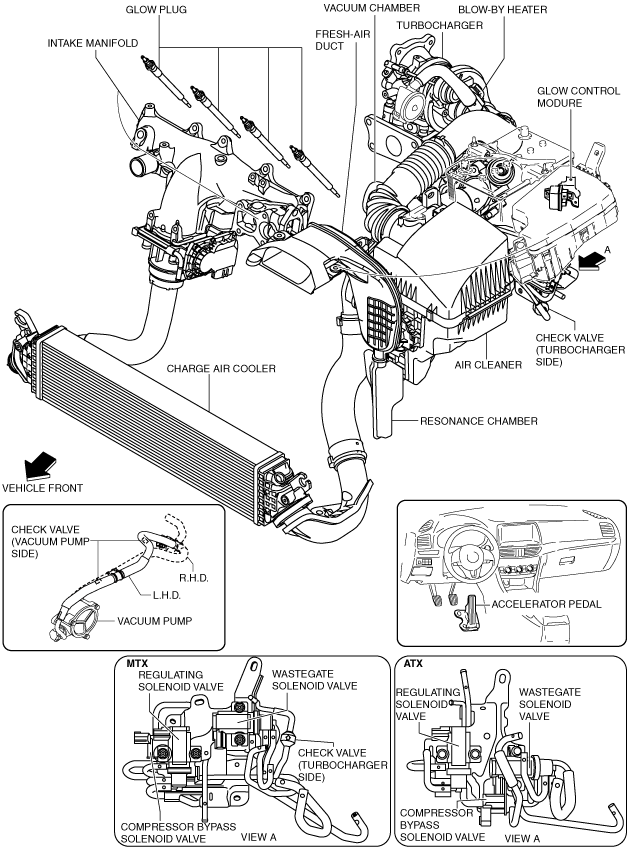 GLOW PLUG
INTAKE MANIFOLD
VACUUM CHAMBER
FRESH-AIR DUCT
TURBOCHARGER
BLOW-BY HEATER
GLOW CONTROL MODURE
A
CHECK VALVE (TURBOCHARGER SIDE)
AIR CLEANER
CHARGE AIR COOLER
RESONANCE CHAMBER
VEHICLE FRONT

CHECK VALVE (VACUUM PUMP SIDE)
R.H.D.
L.H.D.
VACUUM PUMP

ACCELERATOR PEDAL

MTX
REGULATING SOLENOID VALVE
WASTEGATE SOLENOID VALVE
CHECK VALVE (TURBOCHARGER SIDE)
COMPRESSOR BYPASS SOLENOID VALVE
VIEW A

ATX
REGULATING SOLENOID VALVE
WASTEGATE SOLENOID VALVE
COMPRESSOR BYPASS SOLENOID VALVE
VIEW A