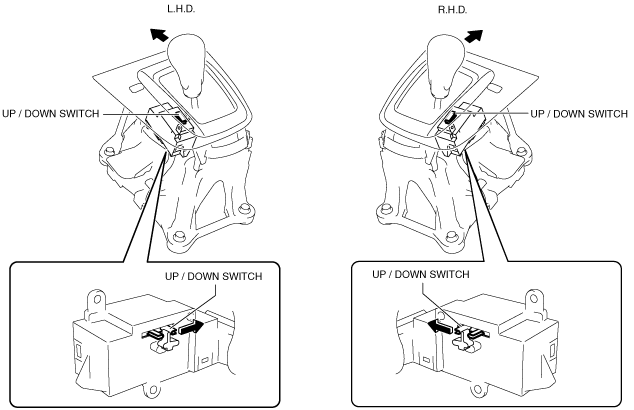 L.H.D.

UP / DOWN SWITCH

UP / DOWN SWITCH

R.H.D.

UP / DOWN SWITCH

UP / DOWN SWITCH