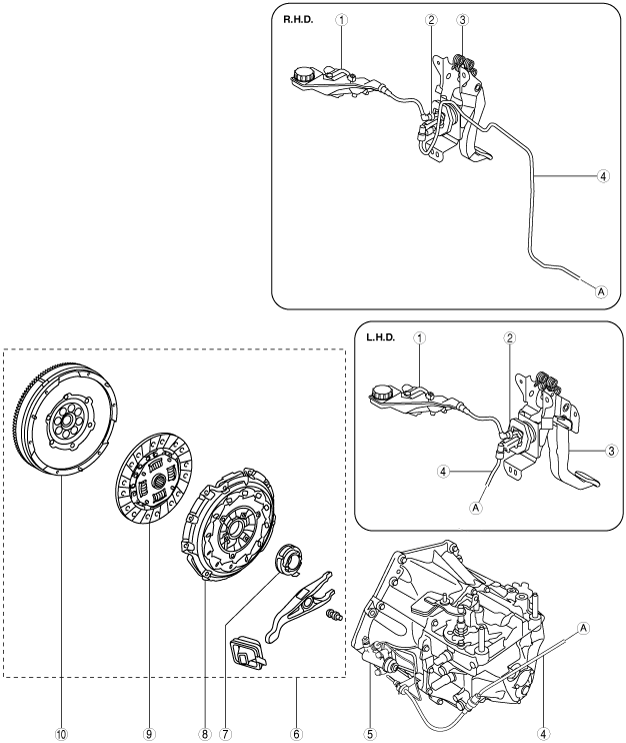 R.H.D.
1
2
3
4
A

L.H.D.
1
2
3
4
A

A
10
9
8
7
6
5
4