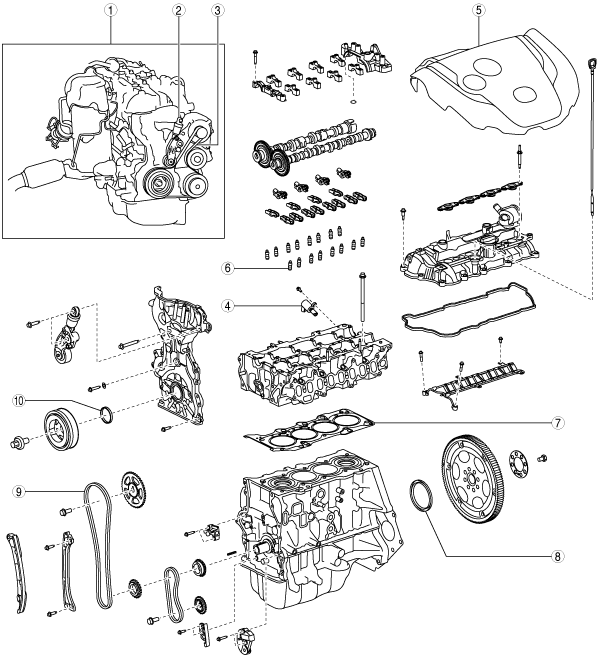 1
2
3
5
6
4
10
7
9
8