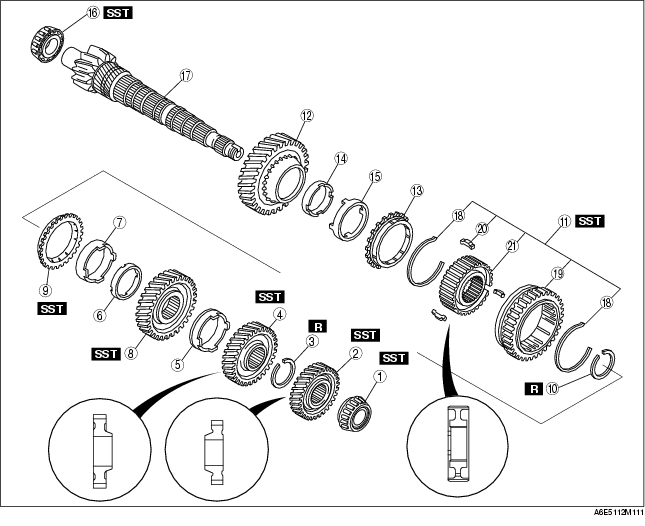 16 SST
17
12
14
15
13
18
20
11 SST
21
19
18
R 10
7
9
SST
6
SST 8
5
SST
4
R
3
SST
2
SST
1
A6E5112M111