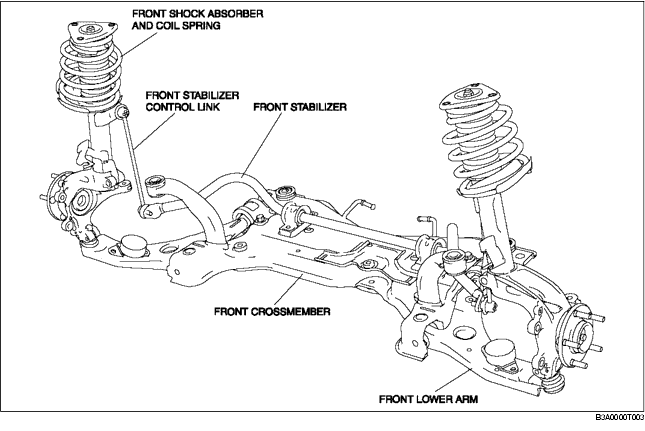 FRONT SHOCK ABSORBER AND COIL SPRING

FRONT STABILIZER CONTROL LINK

FRONT STABILIZER

FRONT CROSSMEMBER

FRONT LOWER ARM

B3A0000T003