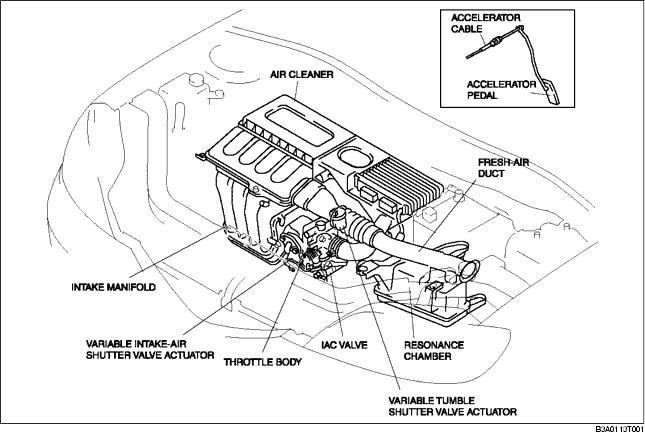 ACCELERATOR CABLE

ACCELERATOR PEDAL

AIR CLEANER

FRESH-AIR DUCT

INTAKE MANIFOLD

VARIABLE INTAKE-AIR SHUTTER VALVE ACTUATOR

THROTTLE BODY

IAC VALVE

RESONANCE CHAMBER

VARIABLE TUMBLE SHUTTER VALVE ACTUATOR

B3A0113T001