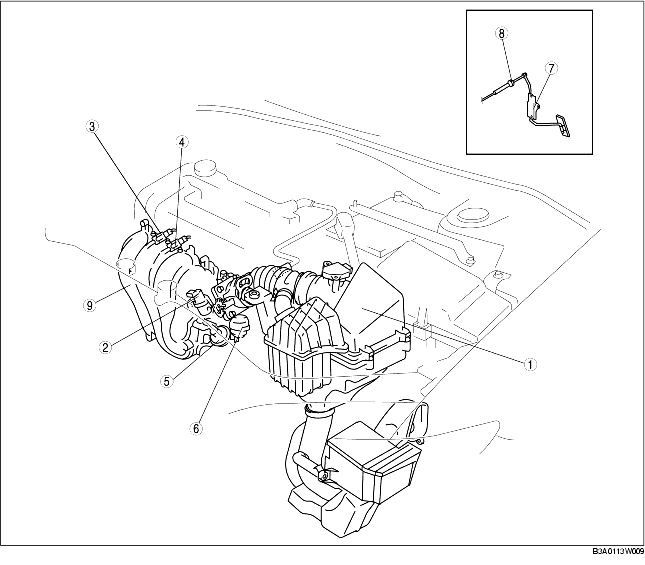 8
7
3
4
9
2
5
6
1
B3A0113W009