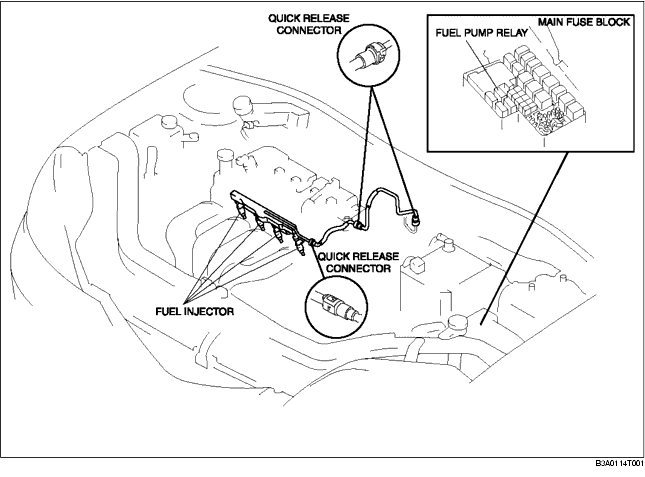 QUICK RELEASE CONNECTOR

MAIN FUSE BLOCK

FUEL PUMP RELAY

QUICK RELEASE CONNECTOR

FUEL INJECTOR

B3A0114T001