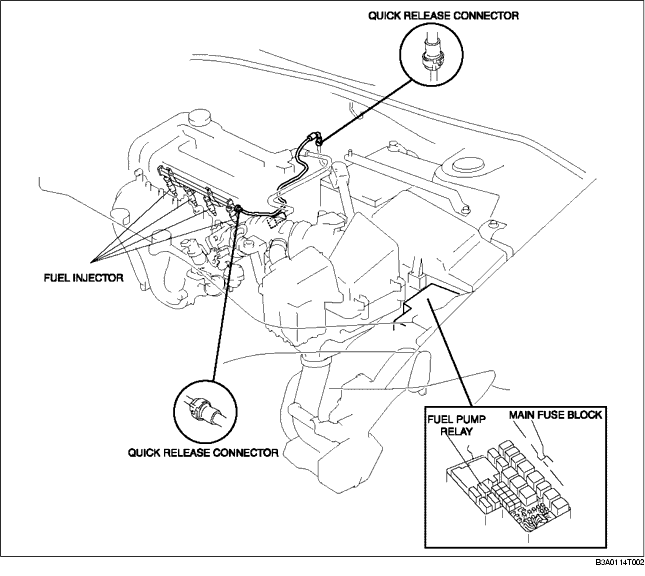 QUICK RELEASE CONNECTOR

FUEL INJECTOR

QUICK RELEASE CONNECTOR

FUEL PUMP RELAY

MAIN FUSE BLOCK

B3A0114T002