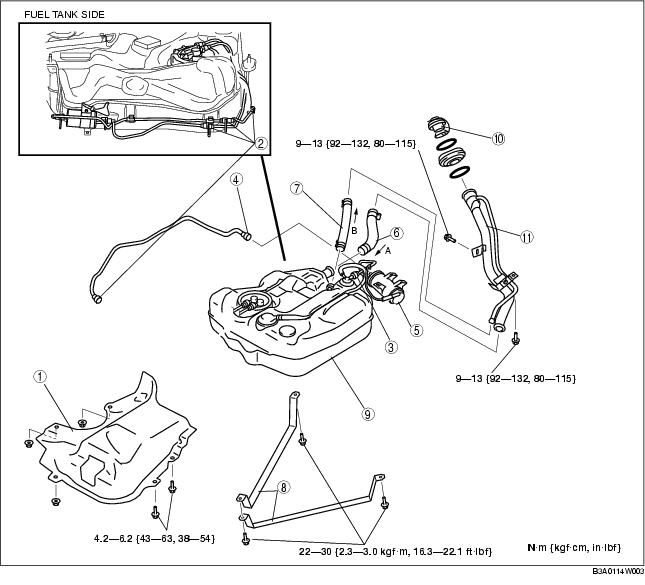 FUEL TANK SIDE

2

9—13 {92—132, 80—115}

10

4

7

B

6

A

11

5

3

9—13 {92—132, 80—115}

1

9

8

4.2—6.2 {43—63, 38—54}

22—30 {2.3—3.0 kgf·m, 16.3—22.1 ft·lbf}

N·m {kgf·cm, in·lbf}

B3A0114W003