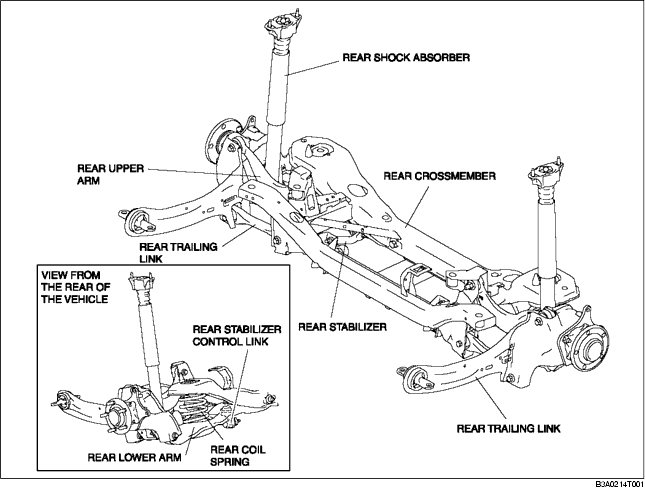 REAR SHOCK ABSORBER

REAR UPPER ARM

REAR CROSSMEMBER

REAR TRAILING LINK

VIEW FROM THE REAR OF THE VEHICLE

REAR STABILIZER CONTROL LINK

REAR STABILIZER

REAR LOWER ARM

REAR COIL SPRING

REAR TRAILING LINK

B3A0214T001