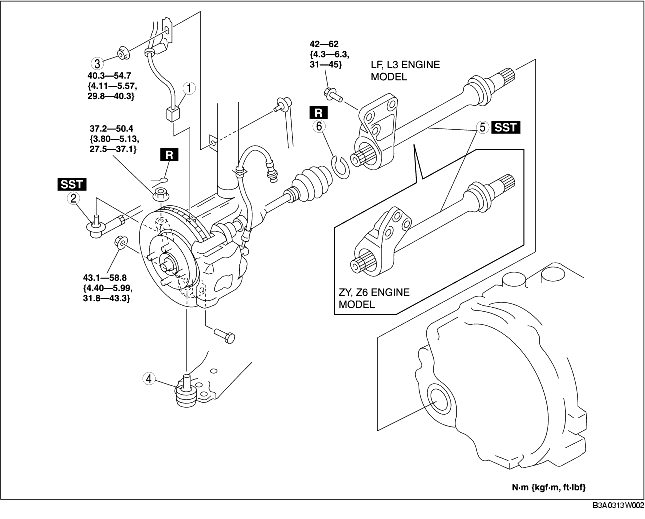 3
40.3—54.7
{4.11—5.57,
29.8—40.3}

1

37.2—50.4
{3.80—5.13,
27.5—37.1}

R

SST
2

43.1—58.8
{4.40—5.99,
31.8—43.3}

4

42—62
{4.3—6.3,
31—45}

LF, L3 ENGINE
MODEL

R
6

5 SST

ZY, Z6 ENGINE
MODEL

N·m {kgf·m, ft·lbf}

B3A0313W002