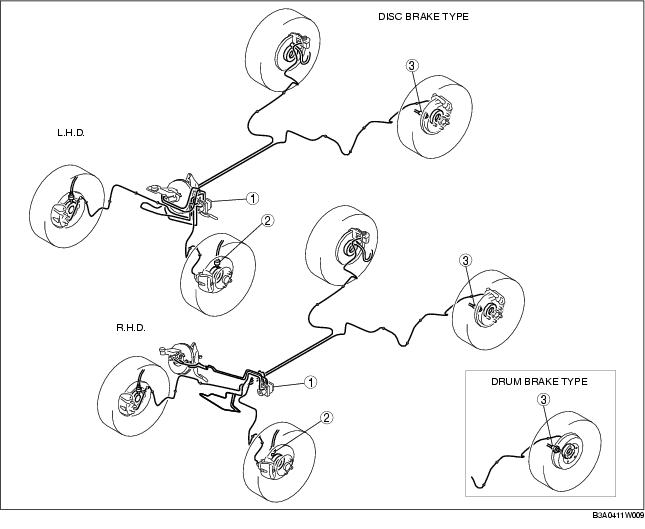 DISC BRAKE TYPE

3

L.H.D.

1

2

3

R.H.D.

1

2

DRUM BRAKE TYPE

3

B3A0411W009