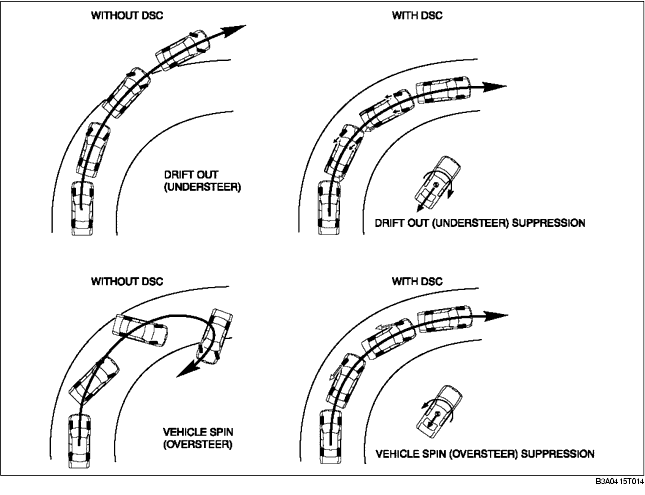 WITHOUT DSC

DRIFT OUT
(UNDERSTEER)

WITH DSC

DRIFT OUT (UNDERSTEER) SUPPRESSION

WITHOUT DSC

VEHICLE SPIN
(OVERSTEER)

WITH DSC

VEHICLE SPIN (OVERSTEER) SUPPRESSION

B3A0415T014