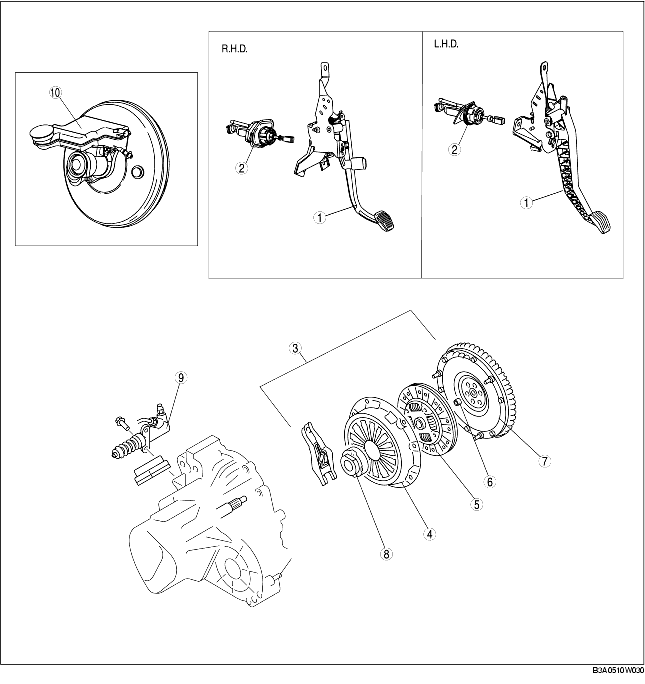 10

R.H.D.

2

1

L.H.D.

2

1

3

9

7

6

5

4

8

B3A0510W030