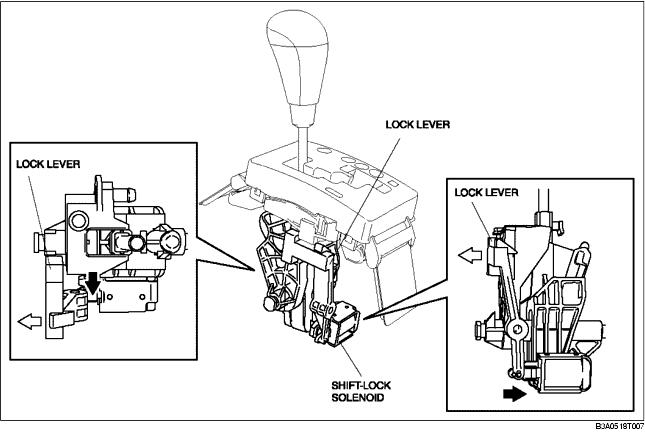 LOCK LEVER

LOCK LEVER

LOCK LEVER

SHIFT-LOCK SOLENOID

B3A0519T007