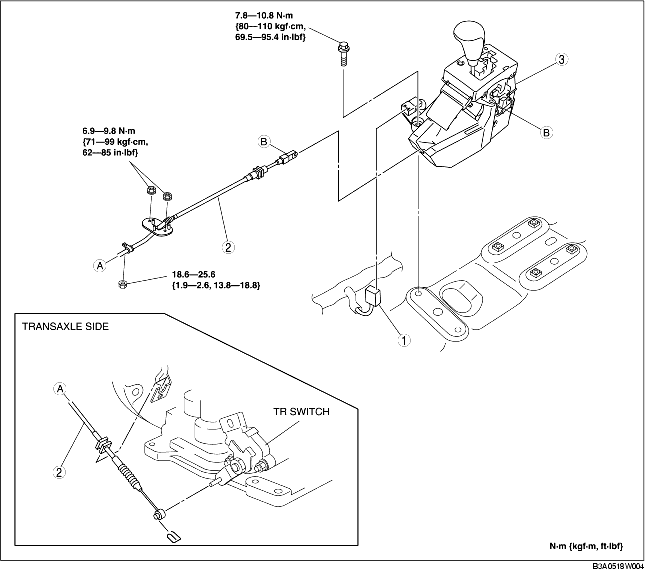 7.8—10.8 N·m
{80—110 kgf·cm,
69.5—95.4 in·lbf}

3

B

6.9—9.8 N·m
{71—99 kgf·cm,
62—85 in·lbf}

B

2

A

18.6—25.6
{1.9—2.6, 13.8—18.8}

1

TRANSAXLE SIDE

A

TR SWITCH

2

N·m {kgf·m, ft·lbf}

B3A0519W004