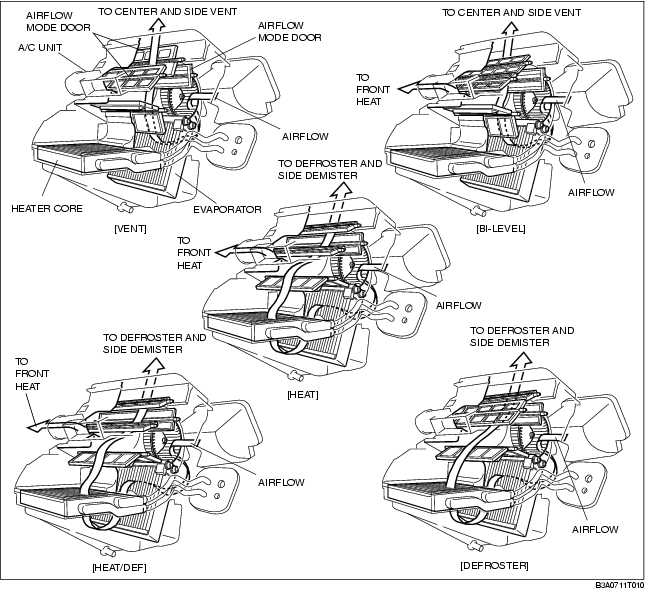 AIRFLOW MODE DOOR

TO CENTER AND SIDE VENT

AIRFLOW MODE DOOR

A/C UNIT

AIRFLOW

HEATER CORE

EVAPORATOR

[VENT]

TO CENTER AND SIDE VENT

TO FRONT HEAT

AIRFLOW

[BI-LEVEL]

TO DEFROSTER AND SIDE DEMISTER

TO FRONT HEAT

AIRFLOW

[HEAT]

TO DEFROSTER AND SIDE DEMISTER

TO FRONT HEAT

AIRFLOW

[HEAT/DEF]

TO DEFROSTER AND SIDE DEMISTER

AIRFLOW

[DEFROSTER]

B3A0711T010