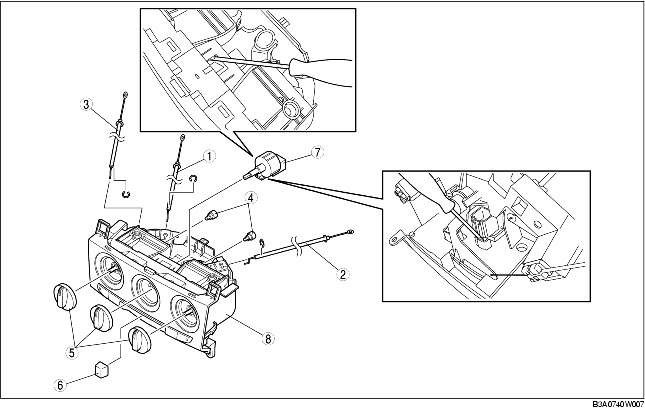 3
1
7
4
2
5
8
6
B3A0740W007